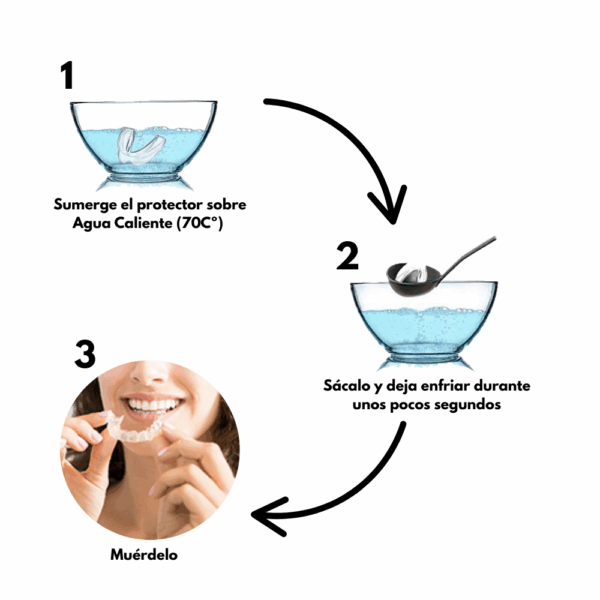 1

Sumerge el protector sobre Agua Caliente (70C°)

2

Sácalo y deja enfriar durante unos pocos segundos

3

Muérdelo